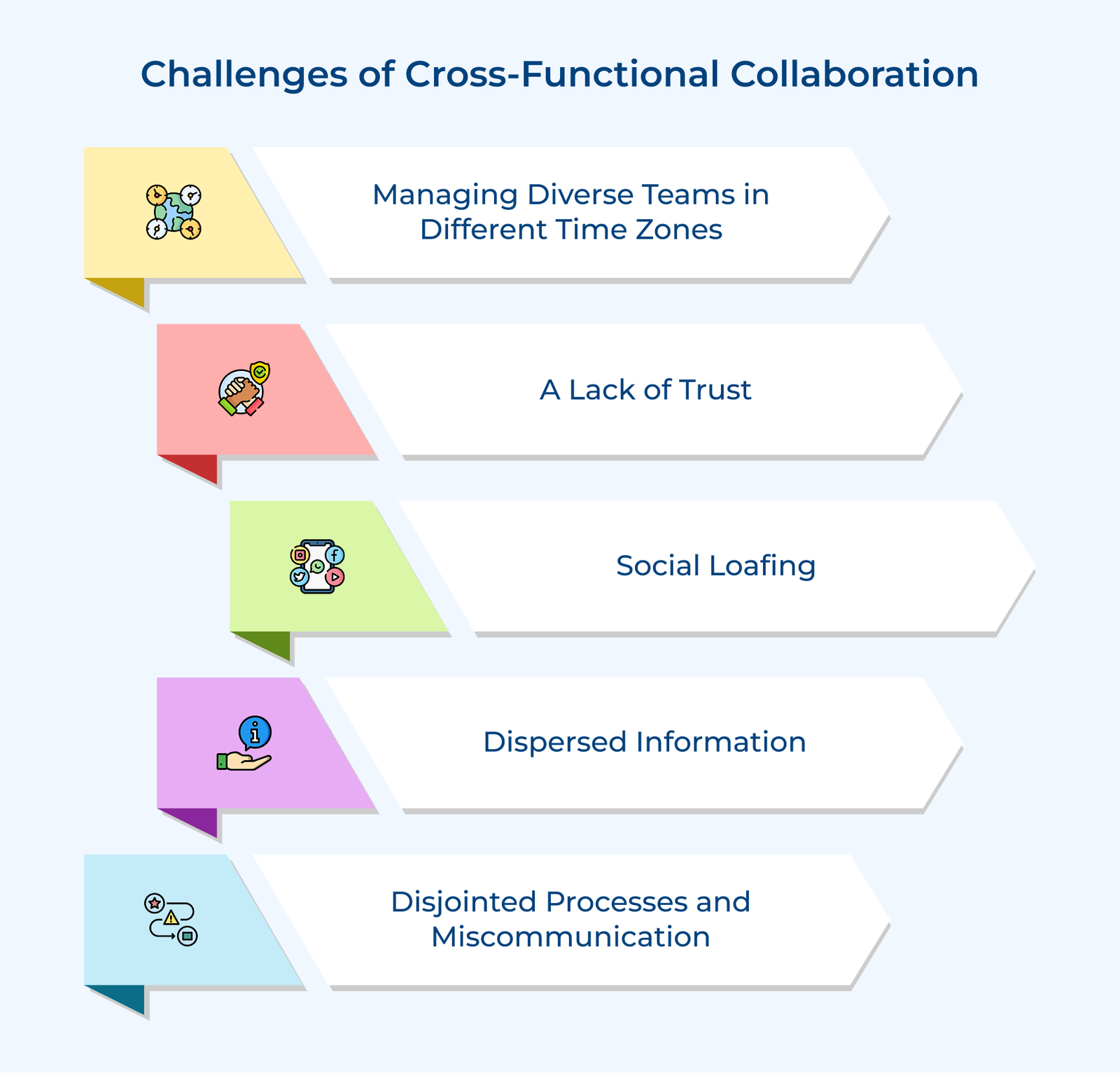 Challenges of Cross-Functional Collaboration

Managing Diverse Teams in Different Time Zones

A Lack of Trust

Social Loafing

Dispersed Information

Disjointed Processes and Miscommunication