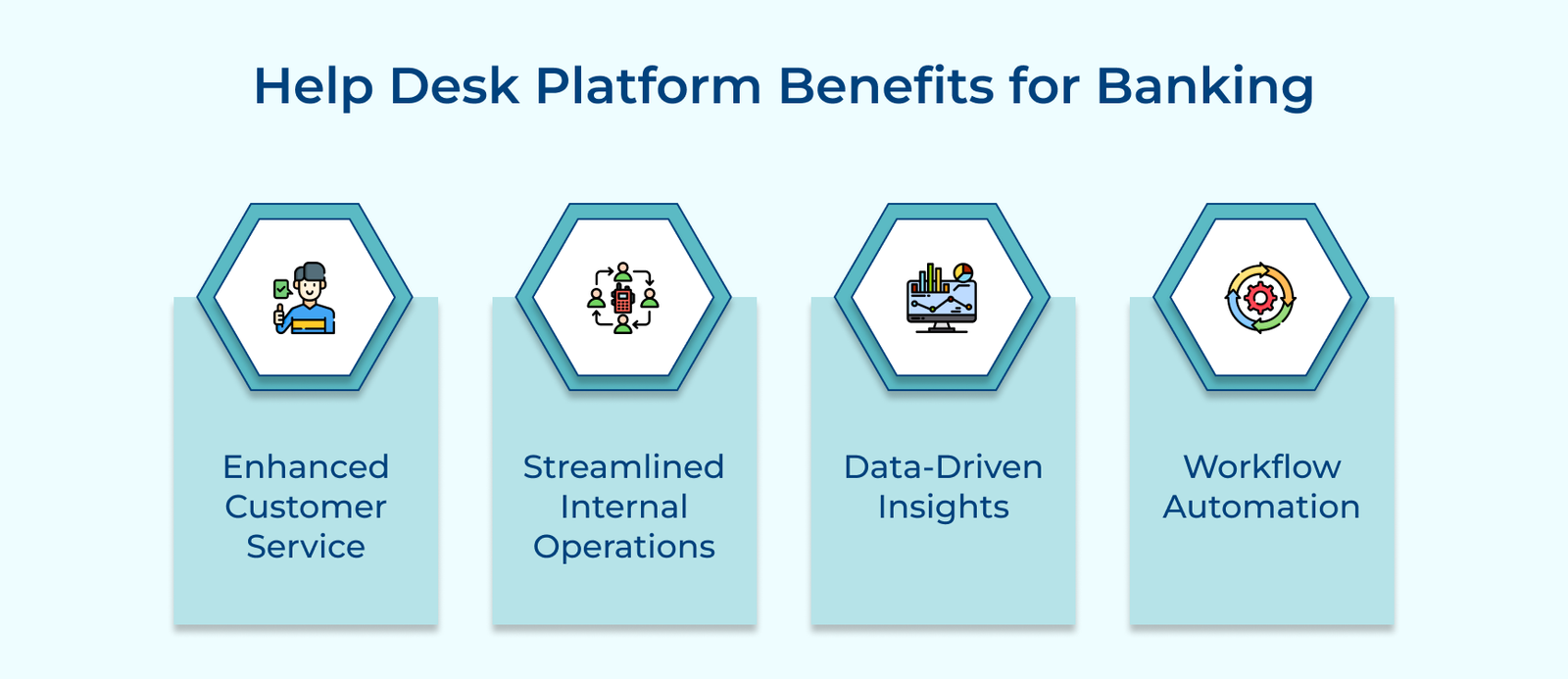 Help Desk Platform Benefits for Banking

Enhanced Customer Service

Streamlined Internal Operations

Data-Driven Insights

Workflow Automation